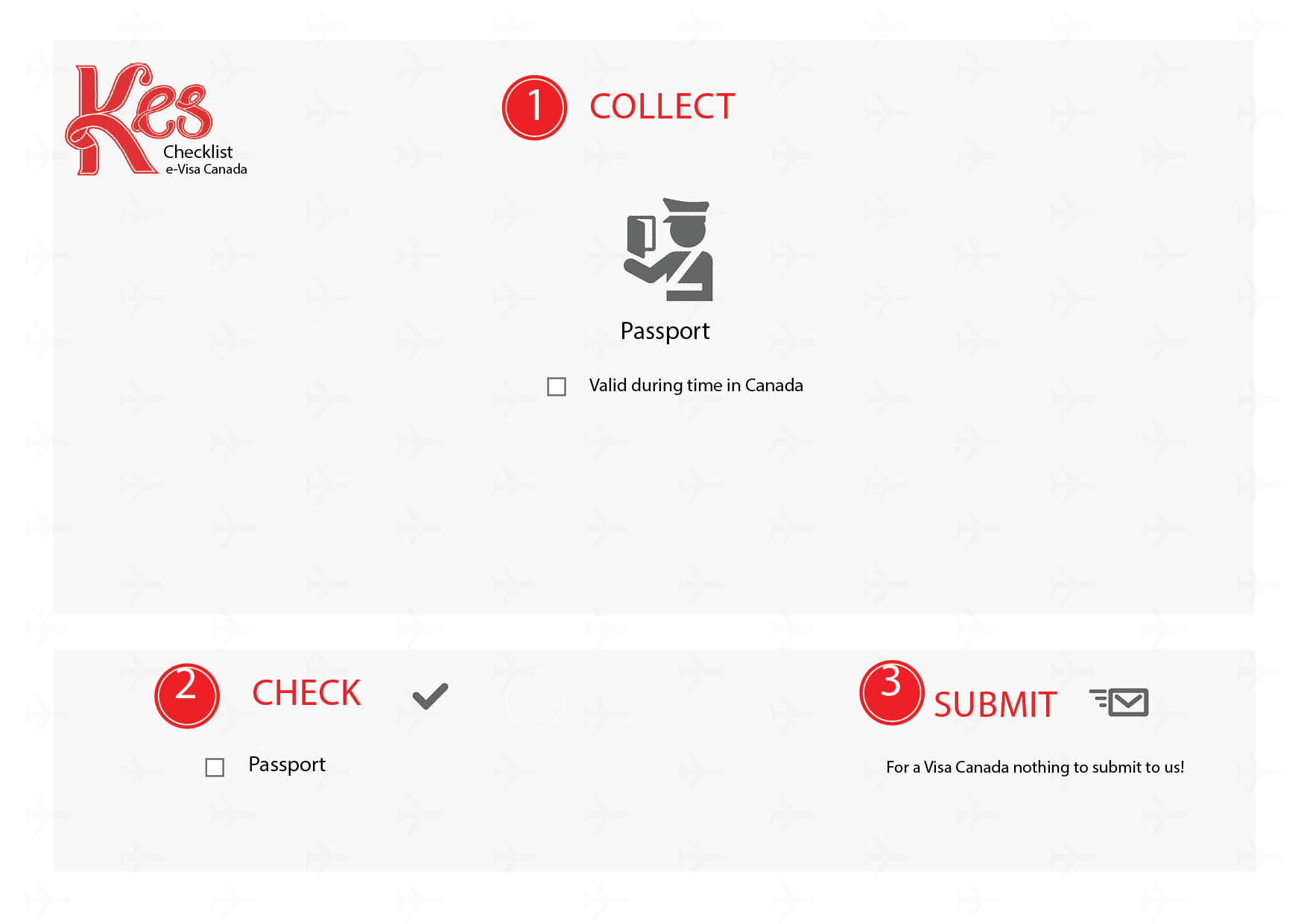 Kes
Checklist
e-Visa Canada

1 COLLECT

Passport

☐ Valid during time in Canada

2 CHECK

☐ Passport

3 SUBMIT

For a Visa Canada nothing to submit to us!